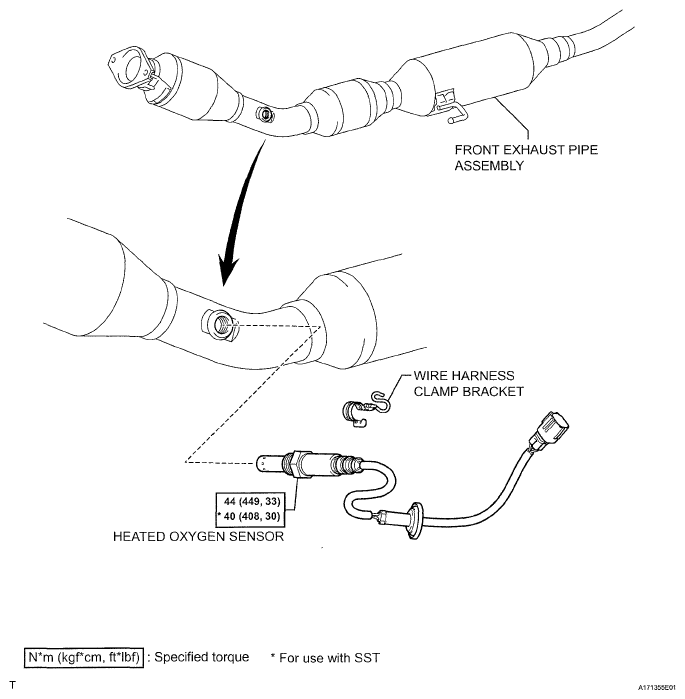 FRONT EXHAUST PIPE ASSEMBLY

WIRE HARNESS CLAMP BRACKET

44 (449, 33)
* 40 (408, 30)

HEATED OXYGEN SENSOR

N*m (kgf*cm, ft*lbf) : Specified torque * For use with SST

T

A171355E01