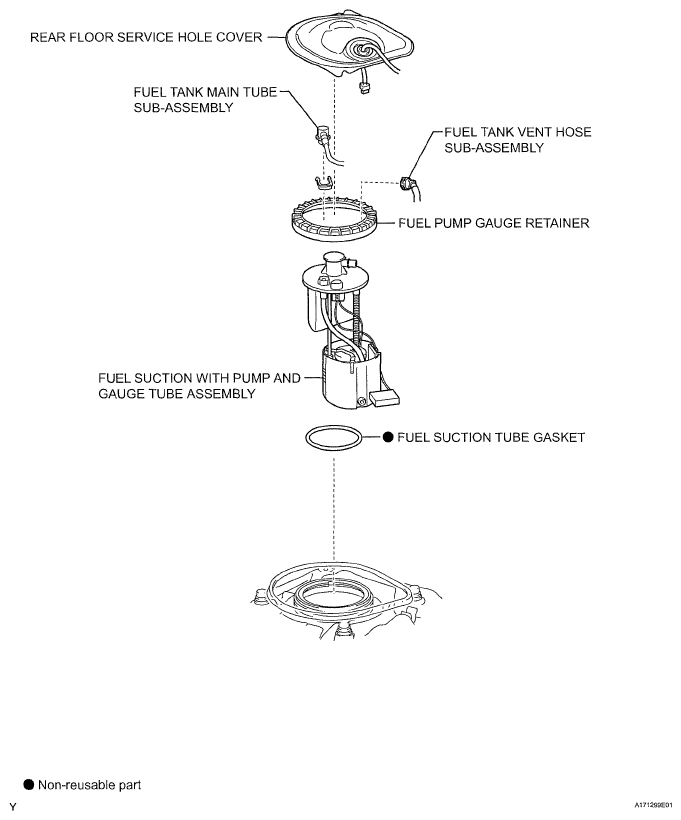 REAR FLOOR SERVICE HOLE COVER

FUEL TANK MAIN TUBE SUB-ASSEMBLY

FUEL TANK VENT HOSE SUB-ASSEMBLY

FUEL PUMP GAUGE RETAINER

FUEL SUCTION WITH PUMP AND GAUGE TUBE ASSEMBLY

● FUEL SUCTION TUBE GASKET

● Non-reusable part

Y

A171299E01