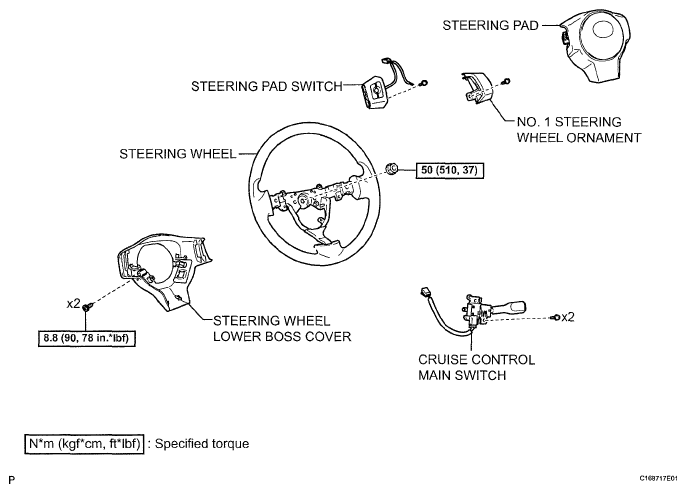 STEERING PAD

STEERING PAD SWITCH

NO. 1 STEERING WHEEL ORNAMENT

STEERING WHEEL

50 (510, 37)

x2

8.8 (90, 78 in.*lbf)

STEERING WHEEL LOWER BOSS COVER

x2

CRUISE CONTROL MAIN SWITCH

N*m (kgf*cm, ft*lbf) : Specified torque

P

C168717E01