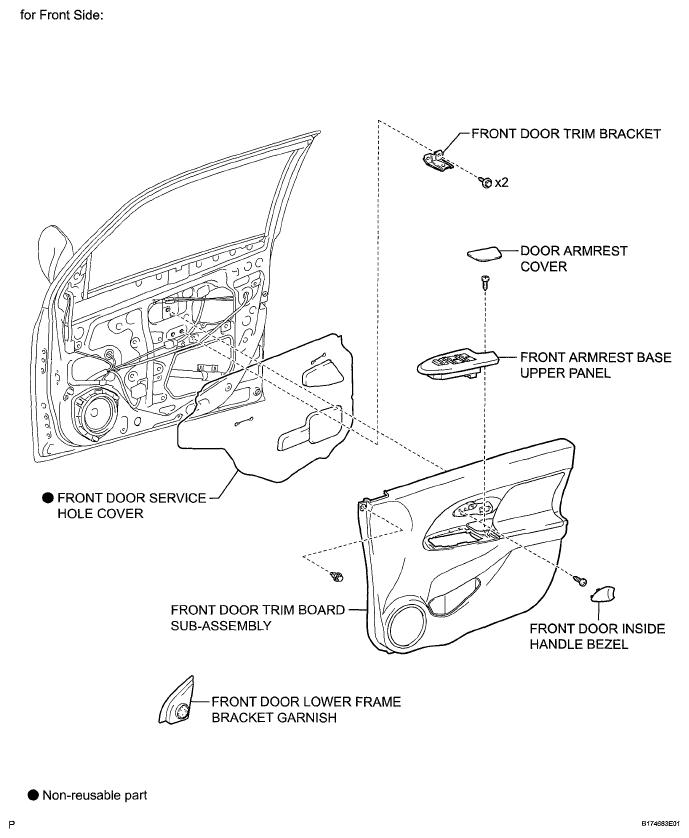 for Front Side:

FRONT DOOR TRIM BRACKET

x2

DOOR ARMREST COVER

FRONT ARMREST BASE UPPER PANEL

● FRONT DOOR SERVICE HOLE COVER

FRONT DOOR TRIM BOARD SUB-ASSEMBLY

FRONT DOOR INSIDE HANDLE BEZEL

FRONT DOOR LOWER FRAME BRACKET GARNISH

● Non-reusable part

P

B174683E01