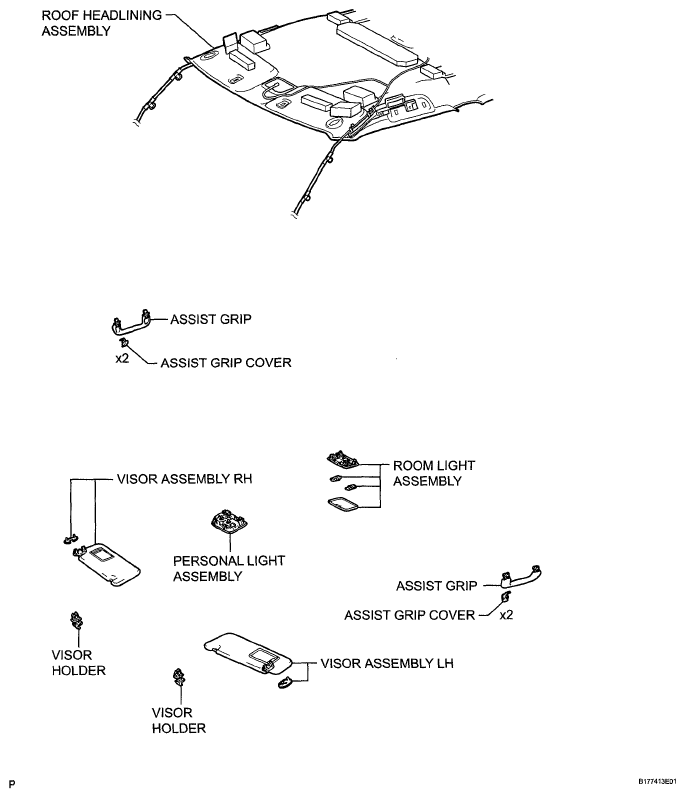 ROOF HEADLINING ASSEMBLY

ASSIST GRIP

x2

ASSIST GRIP COVER

VISOR ASSEMBLY RH

ROOM LIGHT ASSEMBLY

PERSONAL LIGHT ASSEMBLY

ASSIST GRIP

ASSIST GRIP COVER

x2

VISOR HOLDER

VISOR ASSEMBLY LH

VISOR HOLDER

P

B177413E01