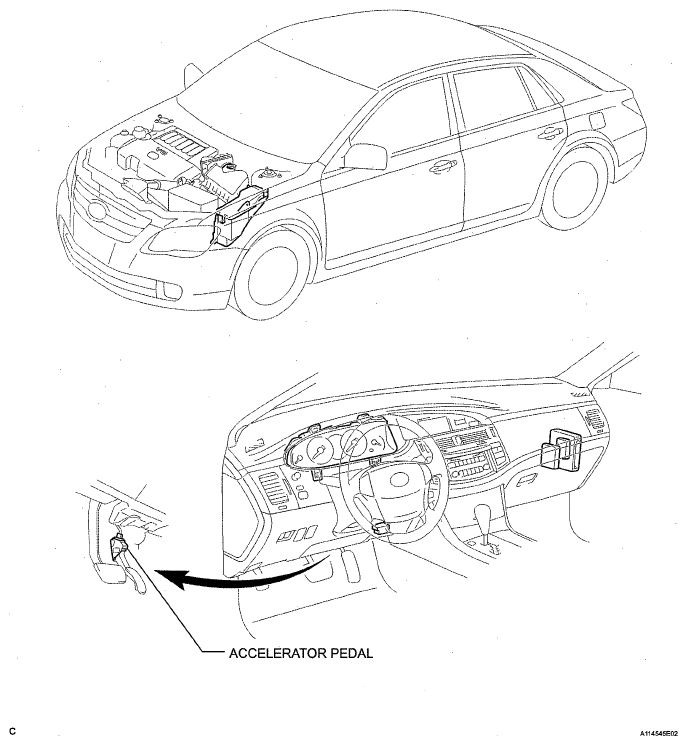 ACCELERATOR PEDAL

C

A114545E02