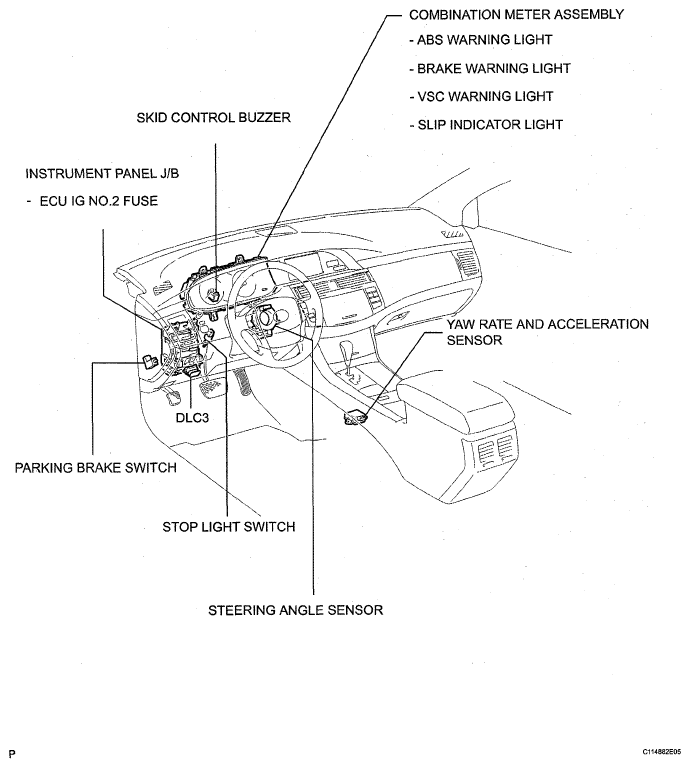 COMBINATION METER ASSEMBLY
- ABS WARNING LIGHT
- BRAKE WARNING LIGHT
- VSC WARNING LIGHT
- SLIP INDICATOR LIGHT

SKID CONTROL BUZZER

INSTRUMENT PANEL J/B
- ECU IG NO.2 FUSE

YAW RATE AND ACCELERATION SENSOR

DLC3

PARKING BRAKE SWITCH

STOP LIGHT SWITCH

STEERING ANGLE SENSOR

P

C114882E05