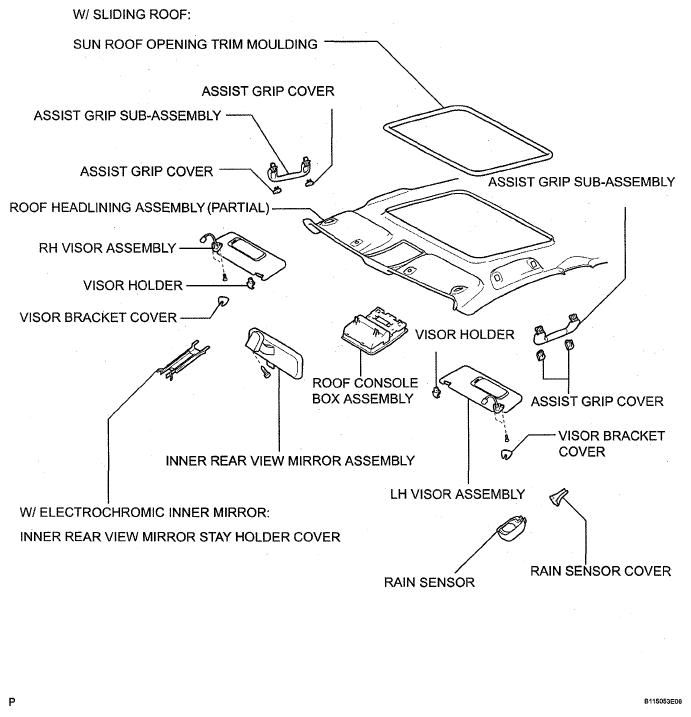 W/ SLIDING ROOF:

SUN ROOF OPENING TRIM MOULDING

ASSIST GRIP COVER

ASSIST GRIP SUB-ASSEMBLY

ASSIST GRIP COVER

ASSIST GRIP SUB-ASSEMBLY

ROOF HEADLINING ASSEMBLY (PARTIAL)

RH VISOR ASSEMBLY

VISOR HOLDER

VISOR BRACKET COVER

VISOR HOLDER

ROOF CONSOLE BOX ASSEMBLY

ASSIST GRIP COVER

VISOR BRACKET COVER

INNER REAR VIEW MIRROR ASSEMBLY

LH VISOR ASSEMBLY

W/ ELECTROCHROMIC INNER MIRROR:

INNER REAR VIEW MIRROR STAY HOLDER COVER

RAIN SENSOR

RAIN SENSOR COVER

P

B115053E06