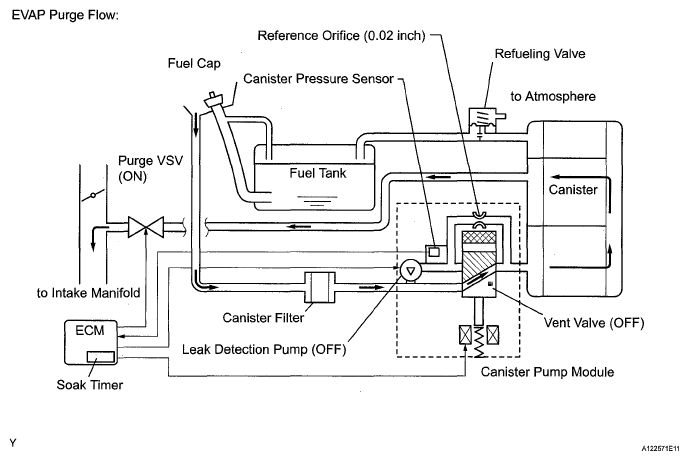 EVAP Purge Flow:

Reference Orifice (0.02 inch)

Refueling Valve

Fuel Cap

Canister Pressure Sensor

to Atmosphere

Purge VSV (ON)

Fuel Tank

Canister

to Intake Manifold

Canister Filter

Vent Valve (OFF)

ECM

Leak Detection Pump (OFF)

Canister Pump Module

Soak Timer

Y

A122571E11