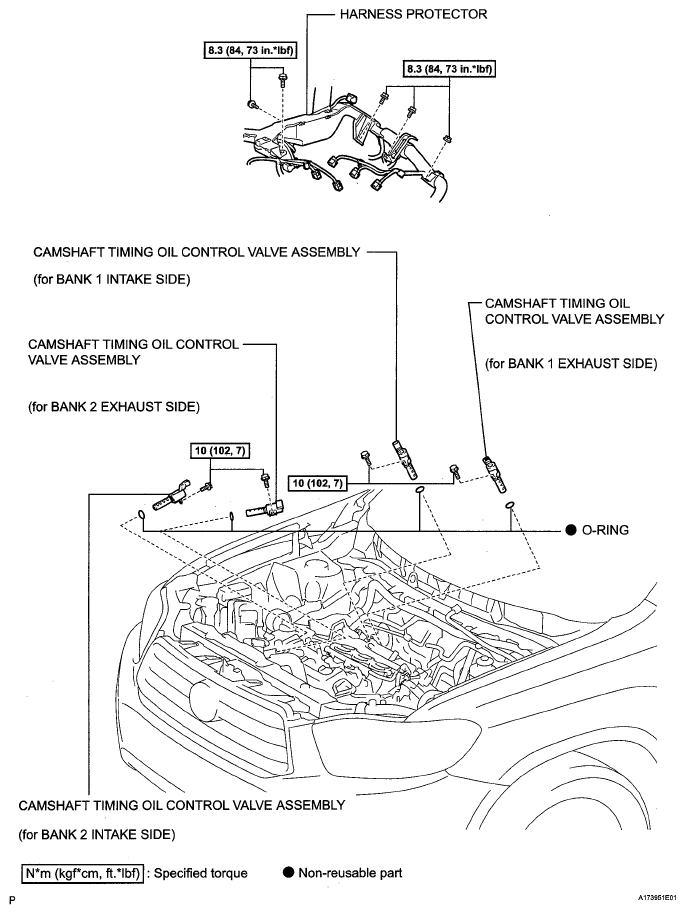 HARNESS PROTECTOR

8.3 (84, 73 in.*lbf)

8.3 (84, 73 in.*lbf)

CAMSHAFT TIMING OIL CONTROL VALVE ASSEMBLY

(for BANK 1 INTAKE SIDE)

CAMSHAFT TIMING OIL CONTROL VALVE ASSEMBLY

(for BANK 1 EXHAUST SIDE)

CAMSHAFT TIMING OIL CONTROL VALVE ASSEMBLY

(for BANK 2 EXHAUST SIDE)

10 (102, 7)

10 (102, 7)

● O-RING

CAMSHAFT TIMING OIL CONTROL VALVE ASSEMBLY

(for BANK 2 INTAKE SIDE)

N*m (kgf*cm, ft.*lbf) : Specified torque ● Non-reusable part

P

A173951E01