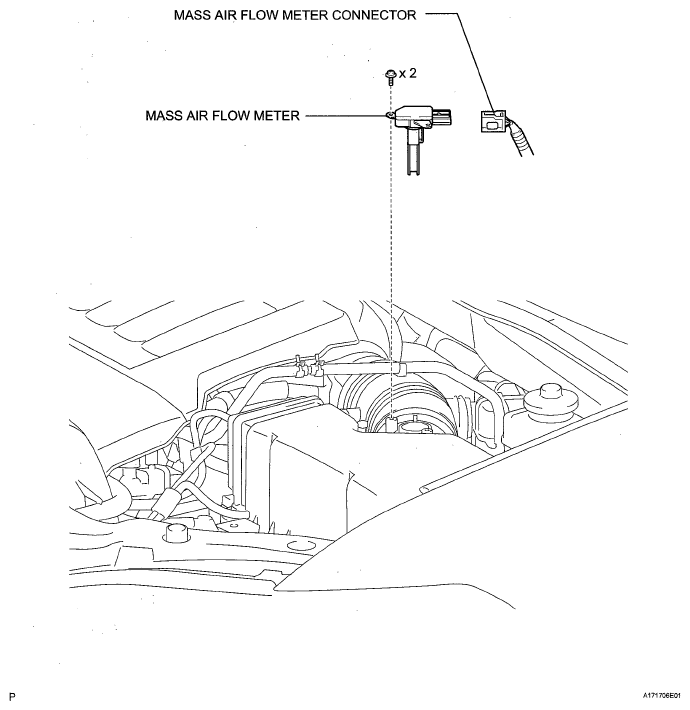 MASS AIR FLOW METER CONNECTOR

x 2

MASS AIR FLOW METER

P

A171706E01