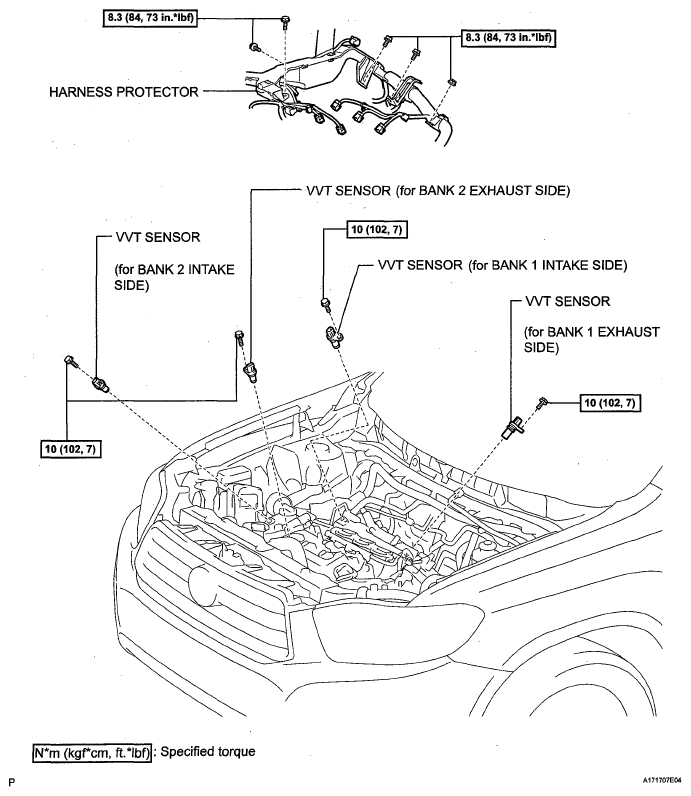 8.3 (84, 73 in.*lbf)

8.3 (84, 73 in.*lbf)

HARNESS PROTECTOR

VVT SENSOR (for BANK 2 EXHAUST SIDE)

VVT SENSOR

(for BANK 2 INTAKE SIDE)

10 (102, 7)

VVT SENSOR (for BANK 1 INTAKE SIDE)

VVT SENSOR

(for BANK 1 EXHAUST SIDE)

10 (102, 7)

10 (102, 7)

N*m (kgf*cm, ft.*lbf) : Specified torque

P

A171707E04