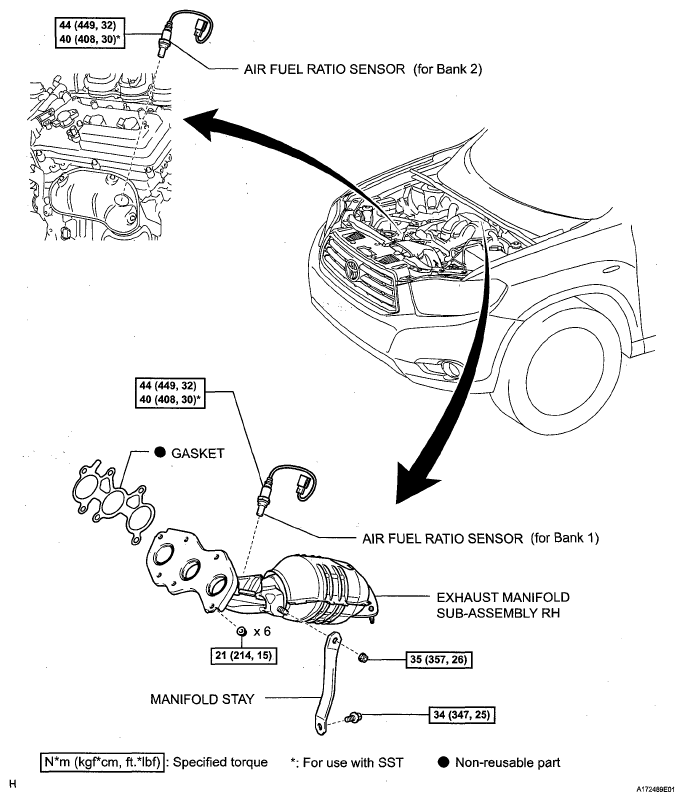 44 (449, 32)
40 (408, 30)*

AIR FUEL RATIO SENSOR (for Bank 2)

44 (449, 32)
40 (408, 30)*

● GASKET

AIR FUEL RATIO SENSOR (for Bank 1)

EXHAUST MANIFOLD SUB-ASSEMBLY RH

x 6

21 (214, 15)

35 (357, 26)

MANIFOLD STAY

34 (347, 25)

N*m (kgf*cm, ft.*lbf) : Specified torque *: For use with SST ● Non-reusable part

H

A172489E01