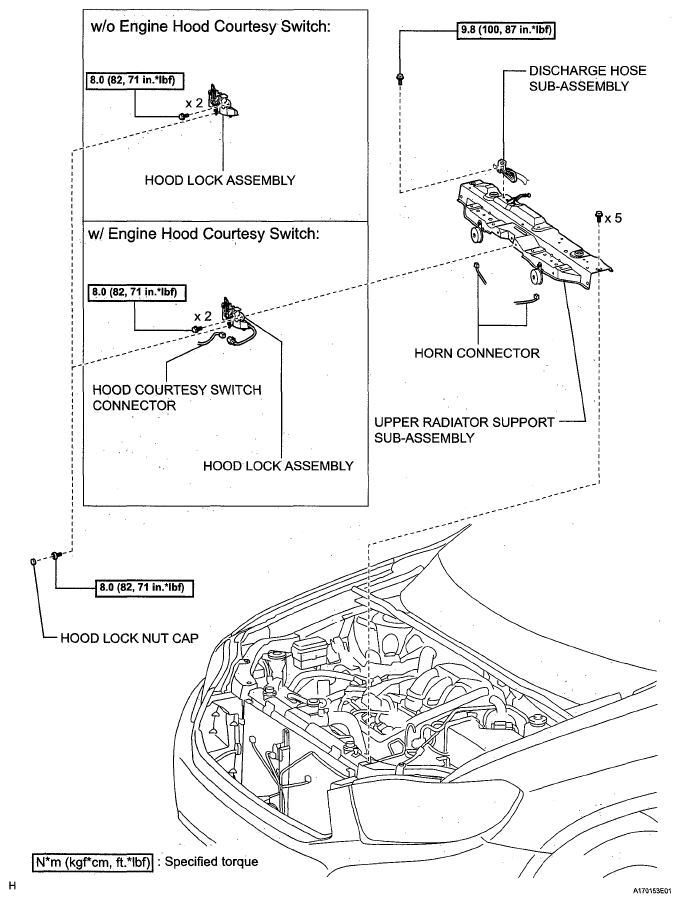 w/o Engine Hood Courtesy Switch:

8.0 (82, 71 in.*lbf)

x 2

HOOD LOCK ASSEMBLY

w/ Engine Hood Courtesy Switch:

8.0 (82, 71 in.*lbf)

x 2

HOOD COURTESY SWITCH CONNECTOR

HOOD LOCK ASSEMBLY

9.8 (100, 87 in.*lbf)

DISCHARGE HOSE SUB-ASSEMBLY

x 5

HORN CONNECTOR

UPPER RADIATOR SUPPORT SUB-ASSEMBLY

8.0 (82, 71 in.*lbf)

HOOD LOCK NUT CAP

N*m (kgf*cm, ft.*lbf) : Specified torque

H

A170153E01