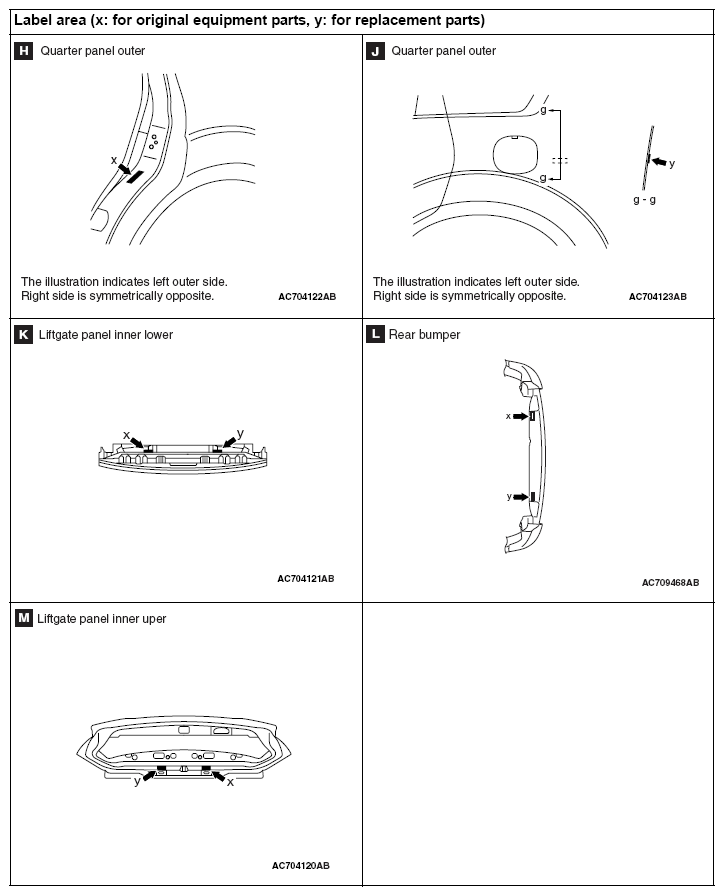 Label area (x: for original equipment parts, y: for replacement parts)

H Quarter panel outer

x

The illustration indicates left outer side. Right side is symmetrically opposite.

AC704122AB

J Quarter panel outer

g

g

y

g - g

The illustration indicates left outer side. Right side is symmetrically opposite.

AC704123AB

K Liftgate panel inner lower

x

y

AC704121AB

L Rear bumper

x

y

AC709468AB

M Liftgate panel inner uper

y

x

AC704120AB