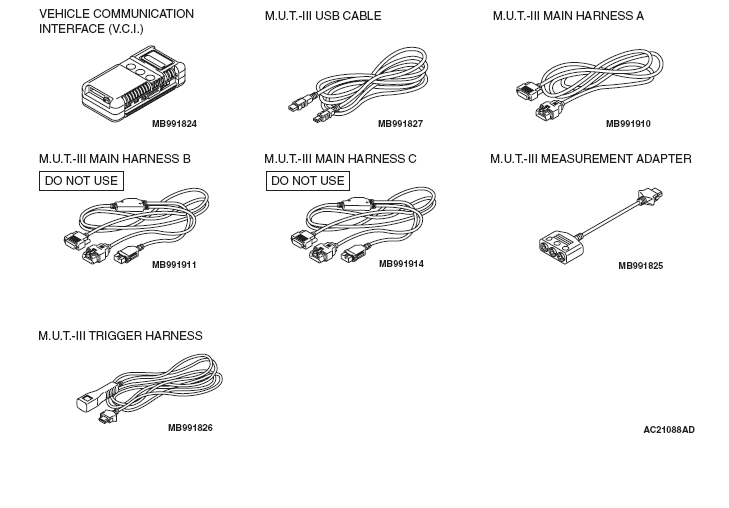 VEHICLE COMMUNICATION INTERFACE (V.C.I.)

MB991824

M.U.T.-III USB CABLE

MB991827

M.U.T.-III MAIN HARNESS A

MB991910

M.U.T.-III MAIN HARNESS B

DO NOT USE

MB991911

M.U.T.-III MAIN HARNESS C

DO NOT USE

MB991914

M.U.T.-III MEASUREMENT ADAPTER

MB991825

M.U.T.-III TRIGGER HARNESS

MB991826

AC21088AD