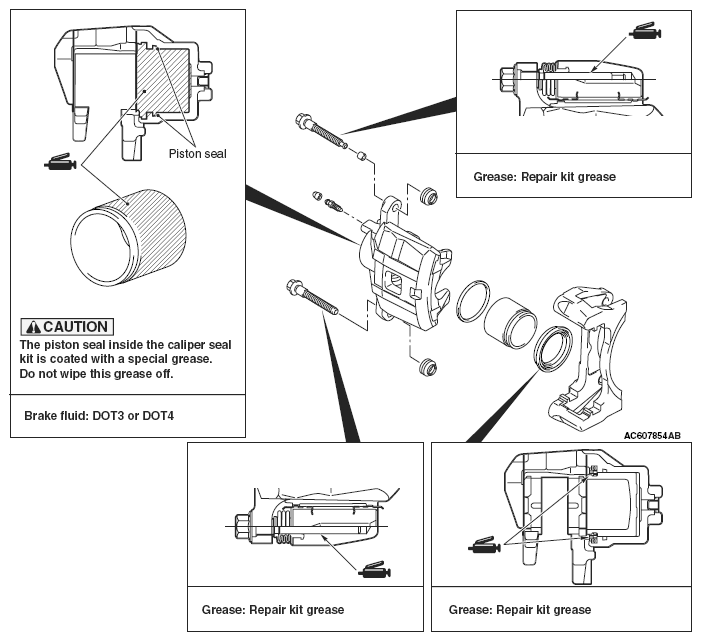 Piston seal

CAUTION
The piston seal inside the caliper seal kit is coated with a special grease. Do not wipe this grease off.

Brake fluid: DOT3 or DOT4

Grease: Repair kit grease

AC607854AB

Grease: Repair kit grease

Grease: Repair kit grease