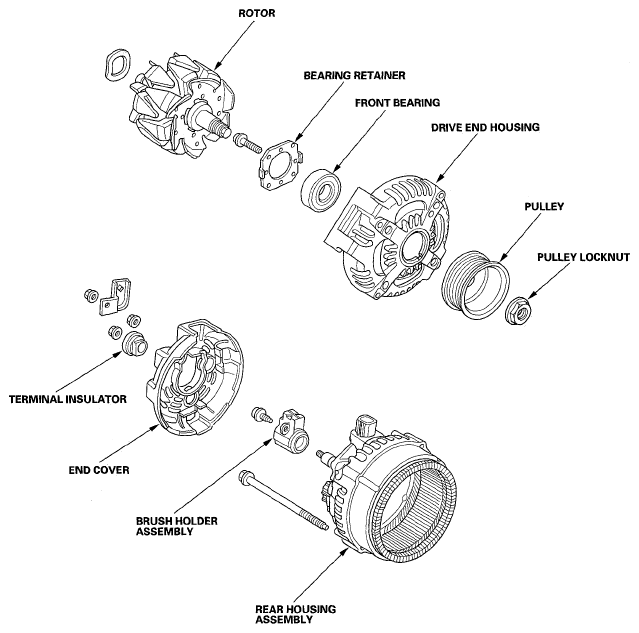 ROTOR

BEARING RETAINER

FRONT BEARING

DRIVE END HOUSING

PULLEY

PULLEY LOCKNUT

TERMINAL INSULATOR

END COVER

BRUSH HOLDER ASSEMBLY

REAR HOUSING ASSEMBLY