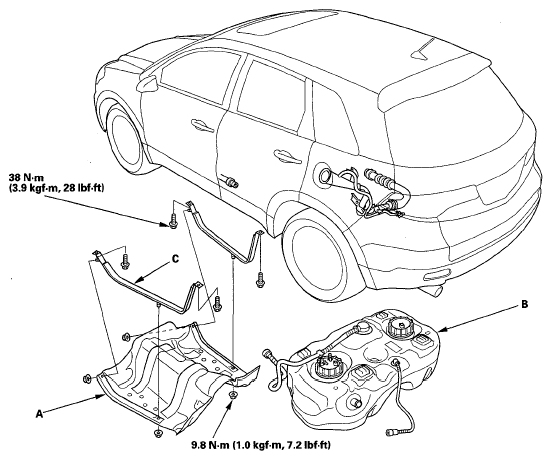 38 N·m
(3.9 kgf·m, 28 lbf·ft)

C

B

A

9.8 N·m (1.0 kgf·m, 7.2 lbf·ft)