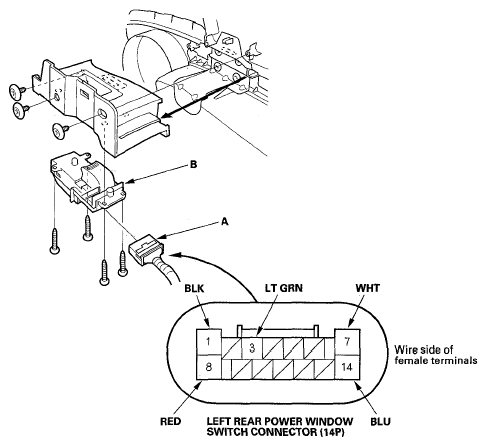 B

A

BLK

LT GRN

WHT

1

3

7

8

14

Wire side of female terminals

RED

LEFT REAR POWER WINDOW SWITCH CONNECTOR (14P)

BLU