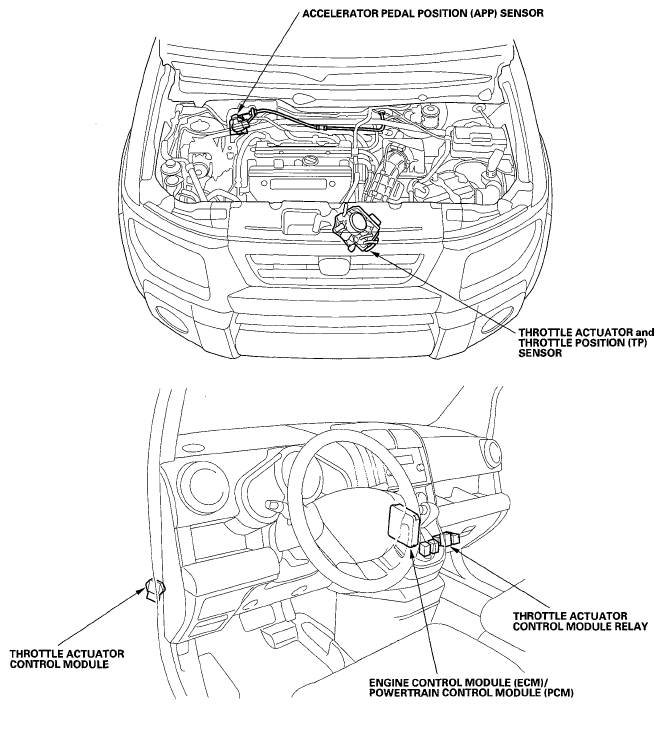 ACCELERATOR PEDAL POSITION (APP) SENSOR

THROTTLE ACTUATOR and THROTTLE POSITION (TP) SENSOR

THROTTLE ACTUATOR CONTROL MODULE RELAY

THROTTLE ACTUATOR CONTROL MODULE

ENGINE CONTROL MODULE (ECM)/ POWERTRAIN CONTROL MODULE (PCM)