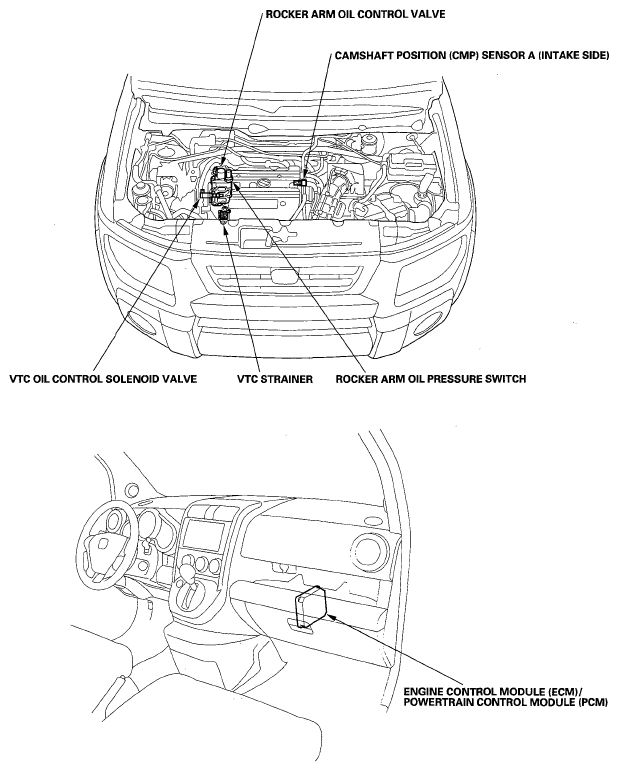 ROCKER ARM OIL CONTROL VALVE

CAMSHAFT POSITION (CMP) SENSOR A (INTAKE SIDE)

VTC OIL CONTROL SOLENOID VALVE

VTC STRAINER

ROCKER ARM OIL PRESSURE SWITCH

ENGINE CONTROL MODULE (ECM)/
POWERTRAIN CONTROL MODULE (PCM)