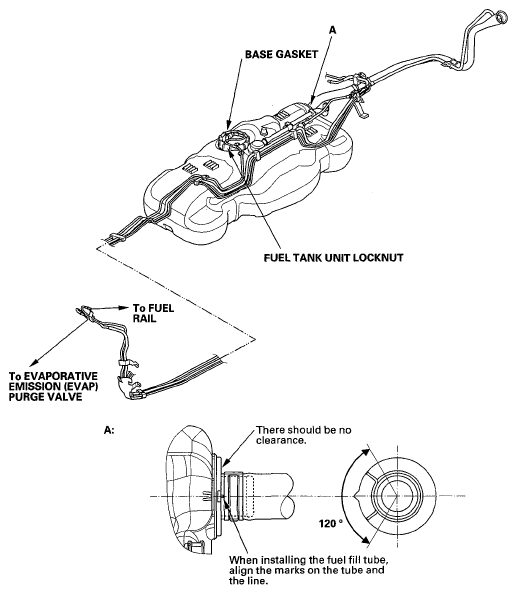 A

BASE GASKET

FUEL TANK UNIT LOCKNUT

To FUEL RAIL

To EVAPORATIVE EMISSION (EVAP) PURGE VALVE

A:

There should be no clearance.

120 °

When installing the fuel fill tube, align the marks on the tube and the line.