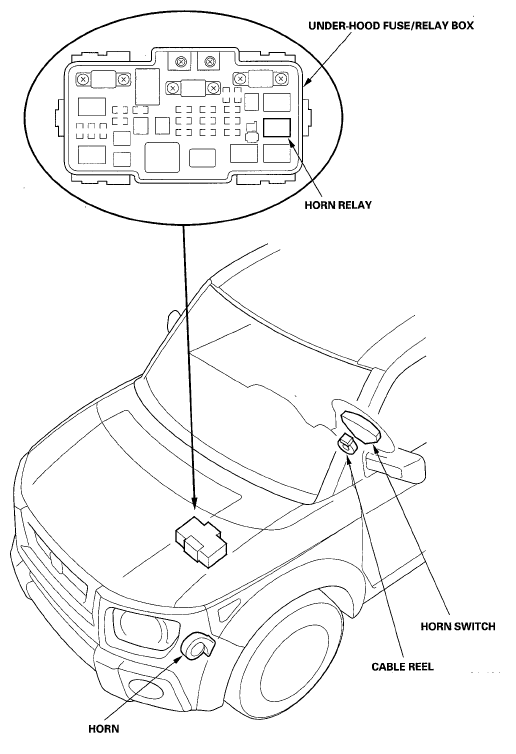 UNDER-HOOD FUSE/RELAY BOX

HORN RELAY

HORN SWITCH

CABLE REEL

HORN