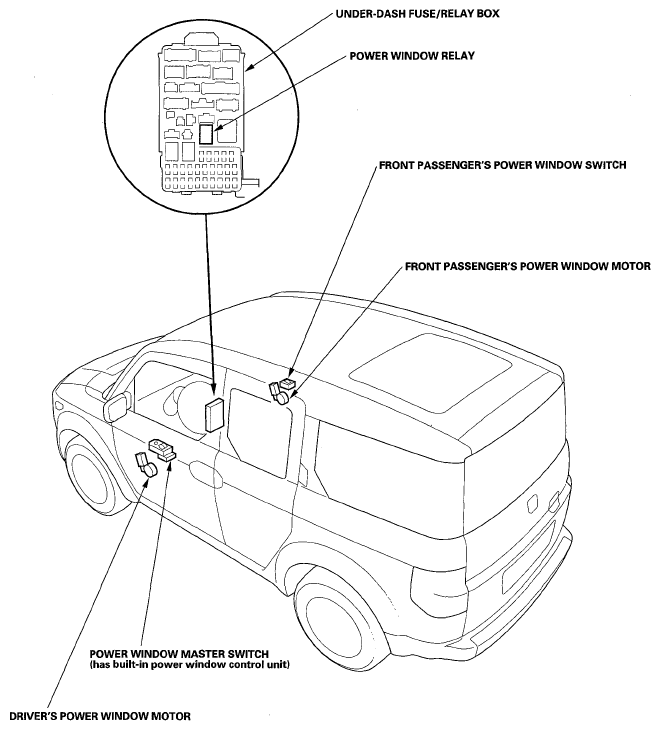 UNDER-DASH FUSE/RELAY BOX

POWER WINDOW RELAY

FRONT PASSENGER'S POWER WINDOW SWITCH

FRONT PASSENGER'S POWER WINDOW MOTOR

POWER WINDOW MASTER SWITCH
(has built-in power window control unit)

DRIVER'S POWER WINDOW MOTOR