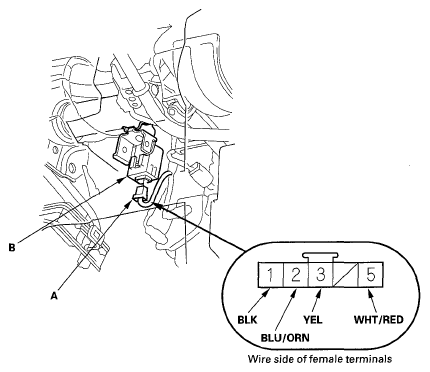 B

A

1 2 3 5

BLK

BLU/ORN

YEL

WHT/RED

Wire side of female terminals