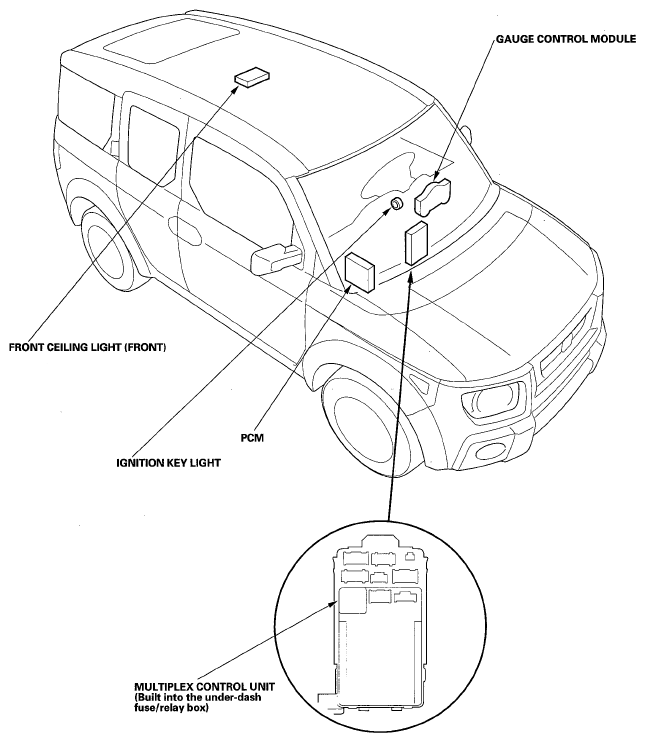 GAUGE CONTROL MODULE

FRONT CEILING LIGHT (FRONT)

PCM

IGNITION KEY LIGHT

MULTIPLEX CONTROL UNIT
(Built into the under-dash fuse/relay box)