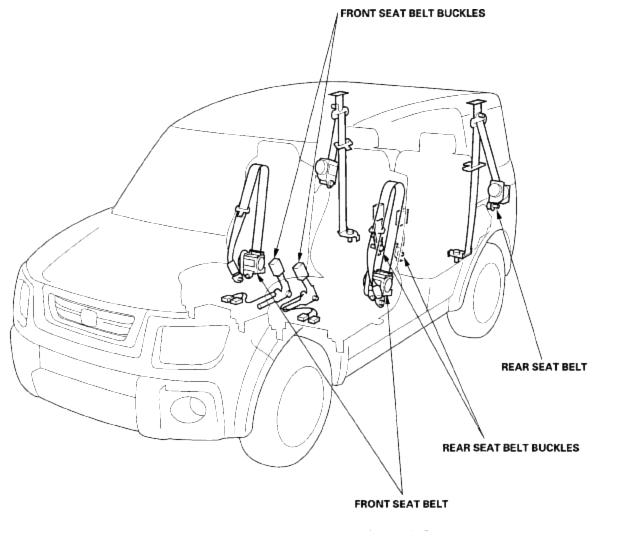 FRONT SEAT BELT BUCKLES

REAR SEAT BELT

REAR SEAT BELT BUCKLES

FRONT SEAT BELT