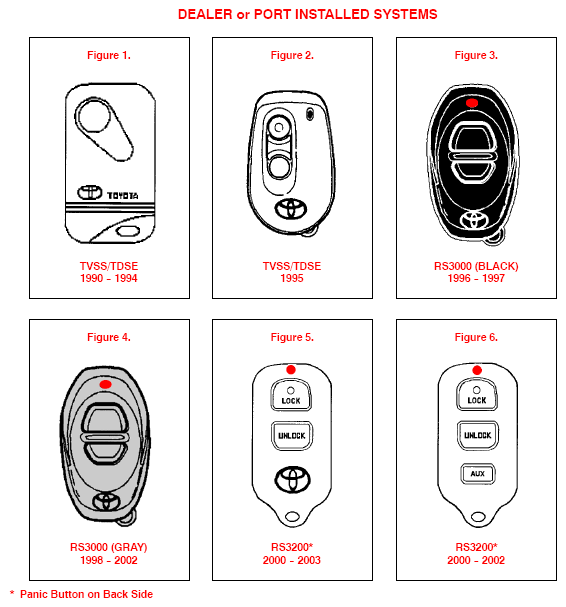 DEALER or PORT INSTALLED SYSTEMS

Figure 1.

TOYOTA

TVSS/TDSE
1990 - 1994

Figure 2.

TVSS/TDSE
1995

Figure 3.

RS3000 (BLACK)
1996 - 1997

Figure 4.

RS3000 (GRAY)
1998 - 2002

Figure 5.

LOCK

UNLOCK

RS3200*
2000 - 2003

Figure 6.

LOCK

UNLOCK

AUX

RS3200*
2000 - 2002

* Panic Button on Back Side