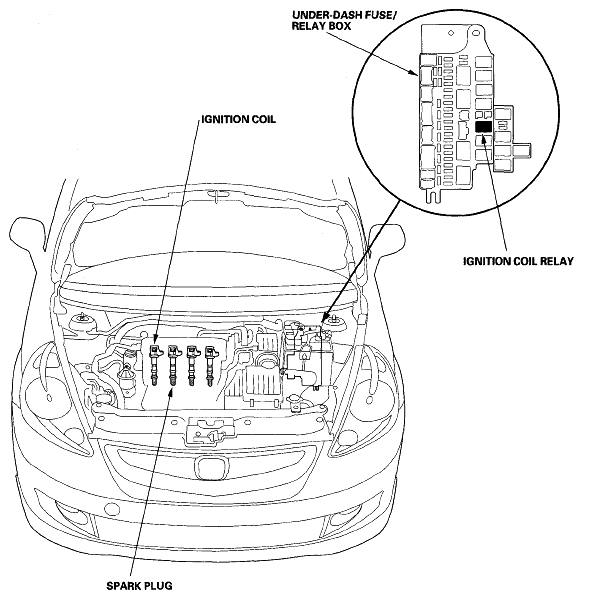 UNDER-DASH FUSE/ RELAY BOX

IGNITION COIL

IGNITION COIL RELAY

SPARK PLUG