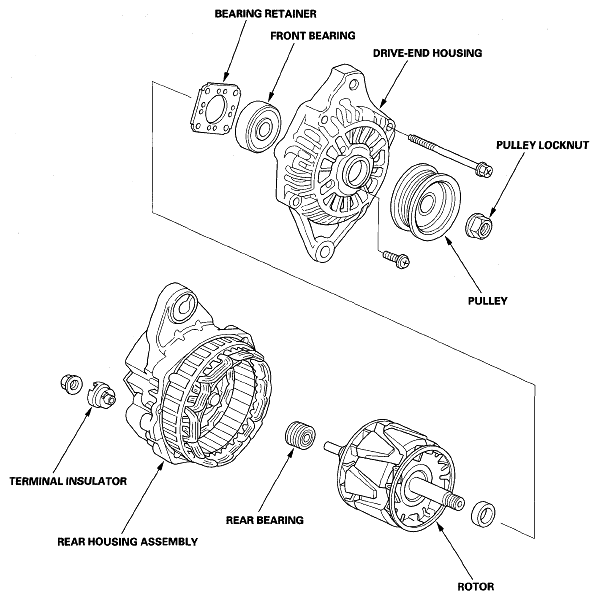 BEARING RETAINER
FRONT BEARING
DRIVE-END HOUSING
PULLEY LOCKNUT
PULLEY
TERMINAL INSULATOR
REAR HOUSING ASSEMBLY
REAR BEARING
ROTOR