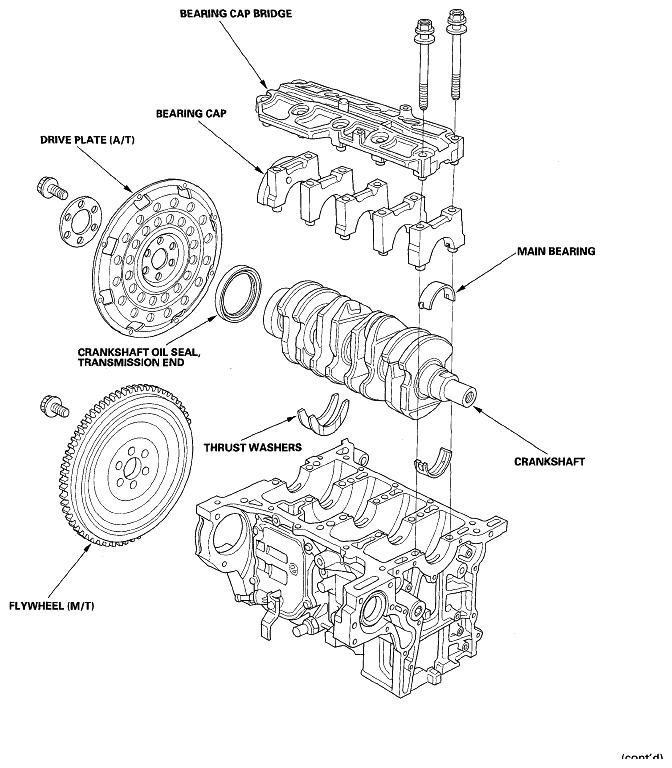 BEARING CAP BRIDGE

BEARING CAP

DRIVE PLATE (A/T)

MAIN BEARING

CRANKSHAFT OIL SEAL, TRANSMISSION END

THRUST WASHERS

CRANKSHAFT

FLYWHEEL (M/T)

(cont'd)