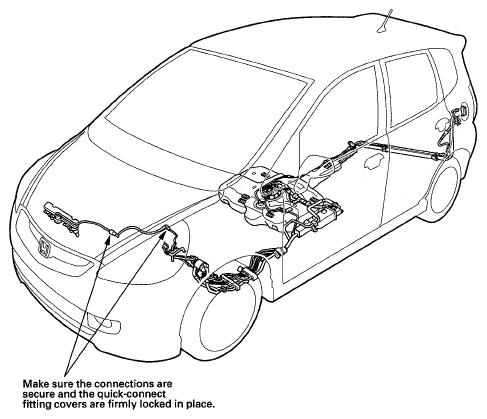 Make sure the connections are secure and the quick-connect fitting covers are firmly locked in place.