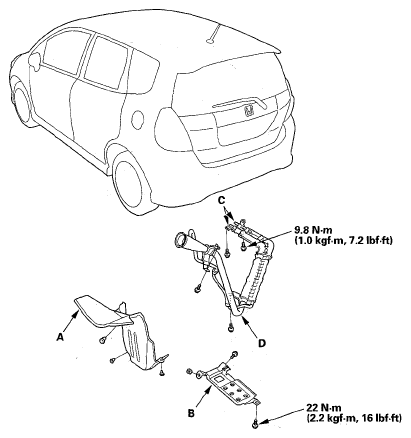 C

9.8 N·m
(1.0 kgf·m, 7.2 lbf·ft)

A

D

B

22 N·m
(2.2 kgf·m, 16 lbf·ft)