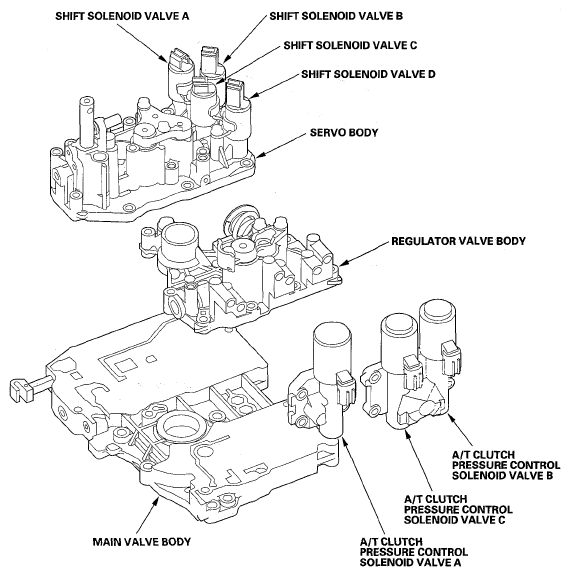 SHIFT SOLENOID VALVE A
SHIFT SOLENOID VALVE B
SHIFT SOLENOID VALVE C
SHIFT SOLENOID VALVE D
SERVO BODY
REGULATOR VALVE BODY
A/T CLUTCH PRESSURE CONTROL SOLENOID VALVE B
A/T CLUTCH PRESSURE CONTROL SOLENOID VALVE C
MAIN VALVE BODY
A/T CLUTCH PRESSURE CONTROL SOLENOID VALVE A