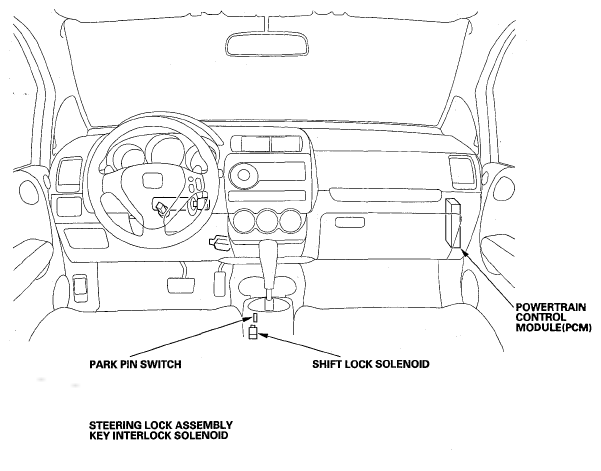 POWERTRAIN CONTROL MODULE(PCM)

PARK PIN SWITCH

SHIFT LOCK SOLENOID

STEERING LOCK ASSEMBLY
KEY INTERLOCK SOLENOID