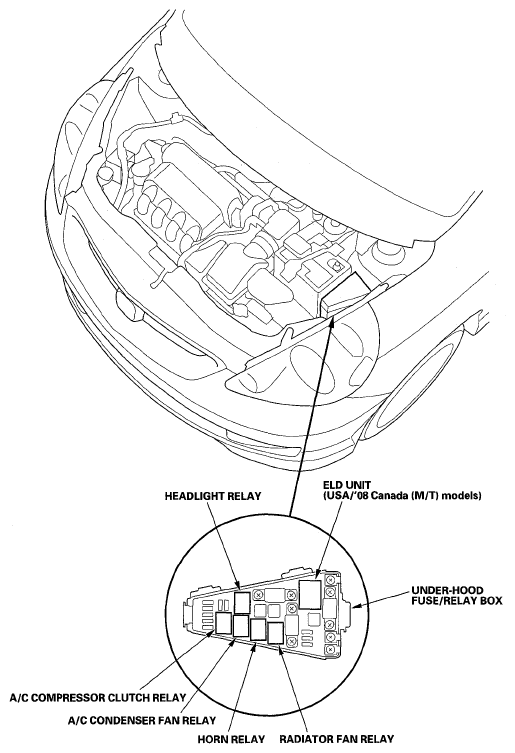 HEADLIGHT RELAY

ELD UNIT
(USA/'08 Canada (M/T) models)

UNDER-HOOD
FUSE/RELAY BOX

A/C COMPRESSOR CLUTCH RELAY

A/C CONDENSER FAN RELAY

HORN RELAY

RADIATOR FAN RELAY