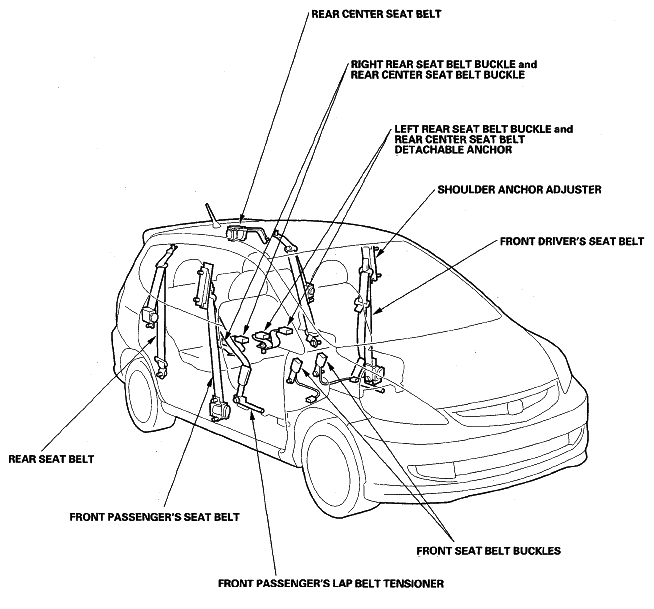 REAR CENTER SEAT BELT

RIGHT REAR SEAT BELT BUCKLE and REAR CENTER SEAT BELT BUCKLE

LEFT REAR SEAT BELT BUCKLE and REAR CENTER SEAT BELT DETACHABLE ANCHOR

SHOULDER ANCHOR ADJUSTER

FRONT DRIVER'S SEAT BELT

REAR SEAT BELT

FRONT PASSENGER'S SEAT BELT

FRONT SEAT BELT BUCKLES

FRONT PASSENGER'S LAP BELT TENSIONER