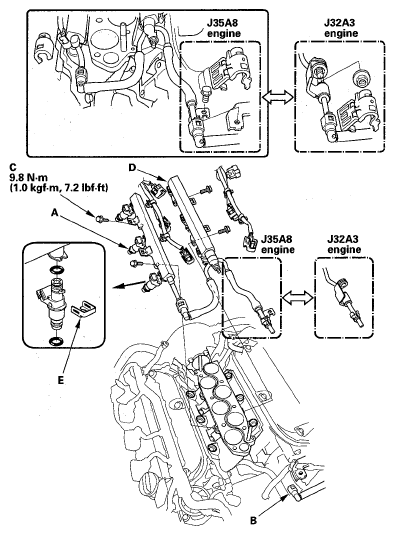 J35A8 engine

J32A3 engine

C
9.8 N·m
(1.0 kgf·m, 7.2 lbf·ft)

D

A

J35A8 engine

J32A3 engine

E

B