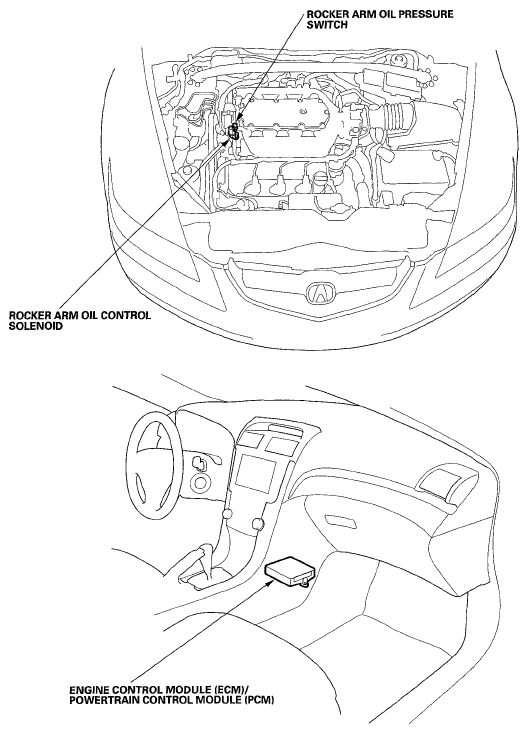 ROCKER ARM OIL PRESSURE SWITCH

ROCKER ARM OIL CONTROL SOLENOID

ENGINE CONTROL MODULE (ECM)/ POWERTRAIN CONTROL MODULE (PCM)