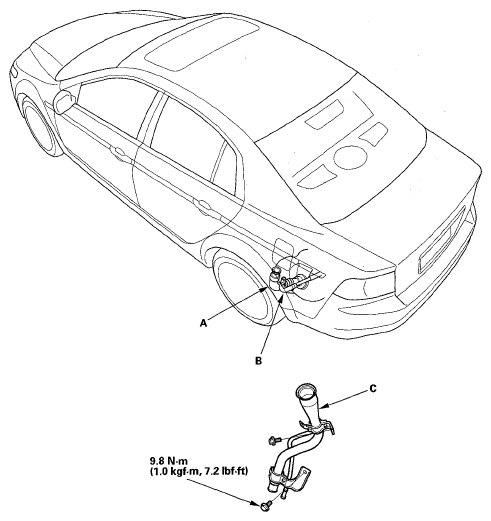 A

B

C

9.8 N·m
(1.0 kgf·m, 7.2 lbf·ft)