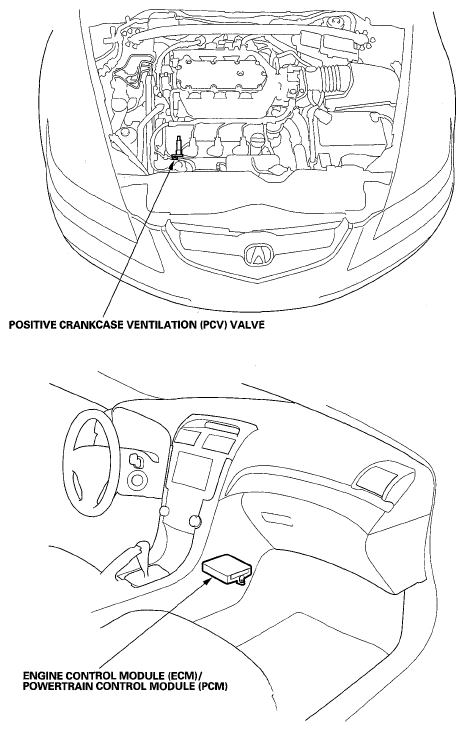 POSITIVE CRANKCASE VENTILATION (PCV) VALVE

ENGINE CONTROL MODULE (ECM)/
POWERTRAIN CONTROL MODULE (PCM)