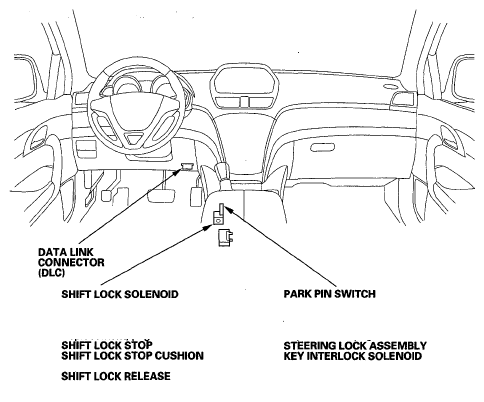 DATA LINK CONNECTOR (DLC)

SHIFT LOCK SOLENOID

PARK PIN SWITCH

SHIFT LOCK STOP
SHIFT LOCK STOP CUSHION

SHIFT LOCK RELEASE

STEERING LOCK ASSEMBLY
KEY INTERLOCK SOLENOID