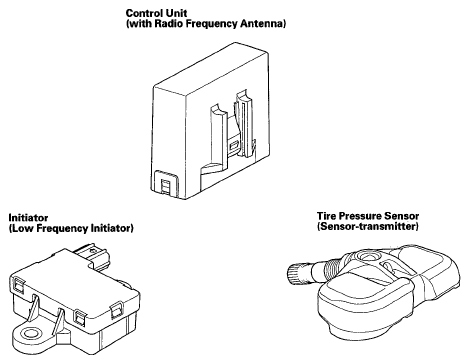 Control Unit
(with Radio Frequency Antenna)

Initiator
(Low Frequency Initiator)

Tire Pressure Sensor
(Sensor-transmitter)