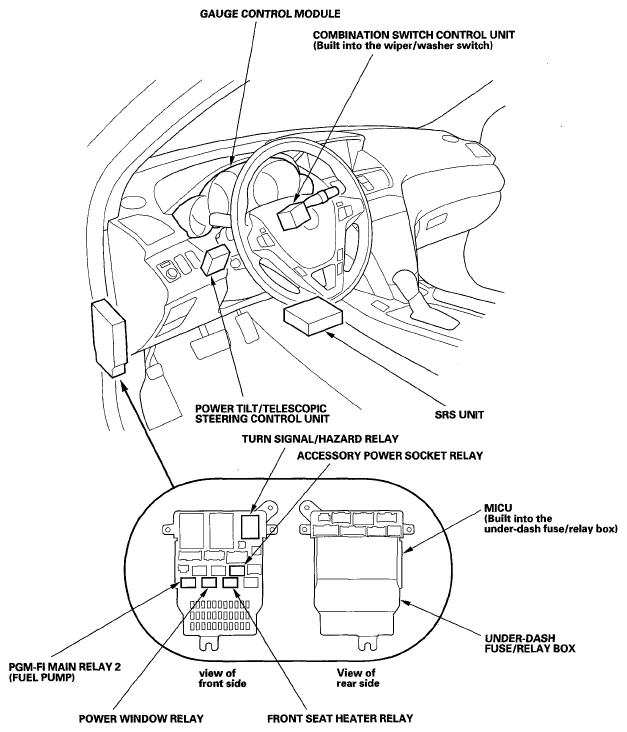 GAUGE CONTROL MODULE

COMBINATION SWITCH CONTROL UNIT
(Built into the wiper/washer switch)

POWER TILT/TELESCOPIC
STEERING CONTROL UNIT

SRS UNIT

TURN SIGNAL/HAZARD RELAY

ACCESSORY POWER SOCKET RELAY

MICU
(Built into the
under-dash fuse/relay box)

UNDER-DASH
FUSE/RELAY BOX

PGM-FI MAIN RELAY 2
(FUEL PUMP)

view of
front side

View of
rear side

POWER WINDOW RELAY

FRONT SEAT HEATER RELAY