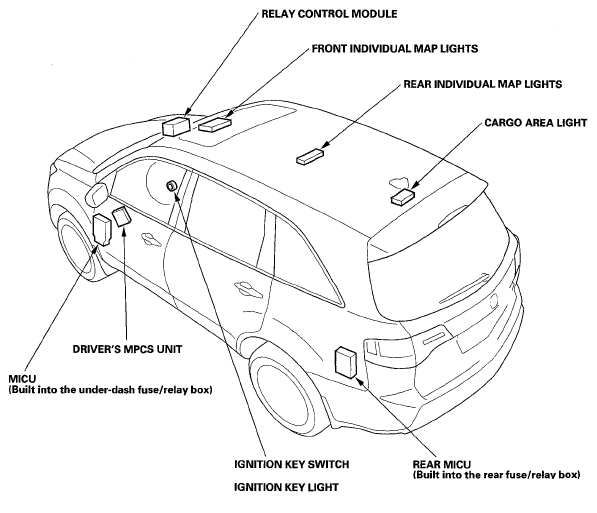 RELAY CONTROL MODULE

FRONT INDIVIDUAL MAP LIGHTS

REAR INDIVIDUAL MAP LIGHTS

CARGO AREA LIGHT

DRIVER'S MPCS UNIT

MICU
(Built into the under-dash fuse/relay box)

IGNITION KEY SWITCH

IGNITION KEY LIGHT

REAR MICU
(Built into the rear fuse/relay box)