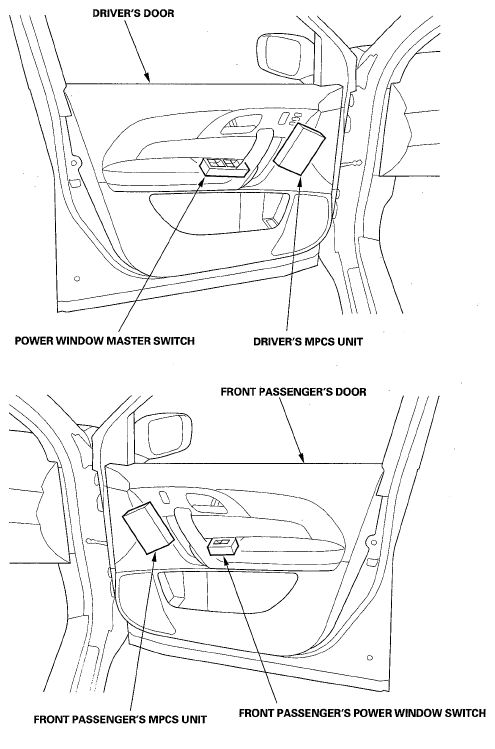 DRIVER'S DOOR

POWER WINDOW MASTER SWITCH

DRIVER'S MPCS UNIT

FRONT PASSENGER'S DOOR

FRONT PASSENGER'S MPCS UNIT

FRONT PASSENGER'S POWER WINDOW SWITCH