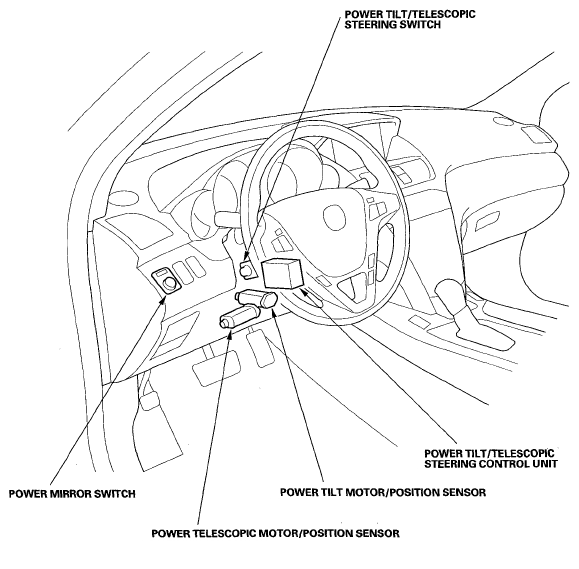 POWER TILT/TELESCOPIC STEERING SWITCH

POWER TILT/TELESCOPIC STEERING CONTROL UNIT

POWER MIRROR SWITCH

POWER TILT MOTOR/POSITION SENSOR

POWER TELESCOPIC MOTOR/POSITION SENSOR