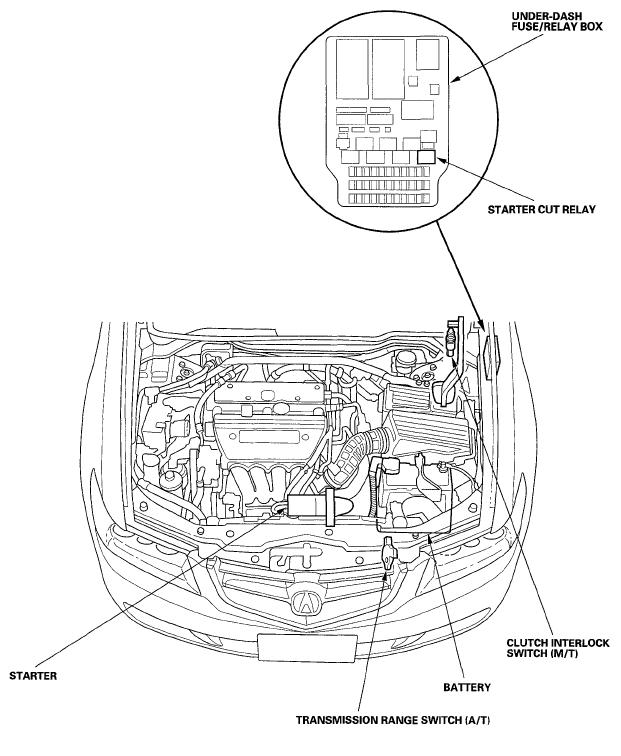 UNDER-DASH FUSE/RELAY BOX

STARTER CUT RELAY

CLUTCH INTERLOCK SWITCH (M/T)

STARTER

BATTERY

TRANSMISSION RANGE SWITCH (A/T)