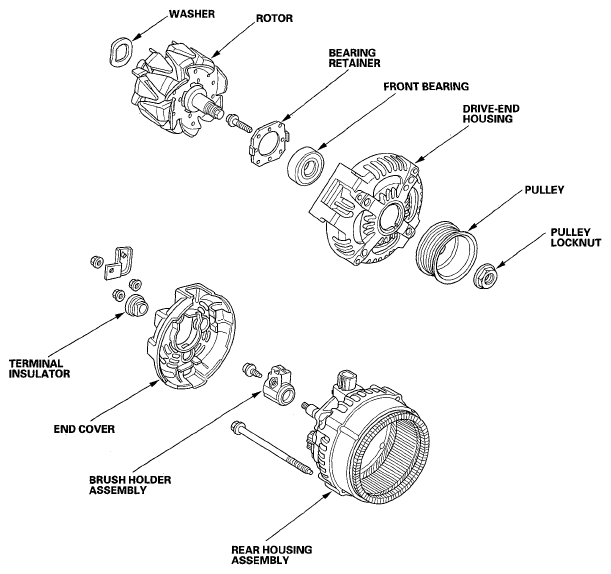 WASHER

ROTOR

BEARING RETAINER

FRONT BEARING

DRIVE-END HOUSING

PULLEY

PULLEY LOCKNUT

TERMINAL INSULATOR

END COVER

BRUSH HOLDER ASSEMBLY

REAR HOUSING ASSEMBLY